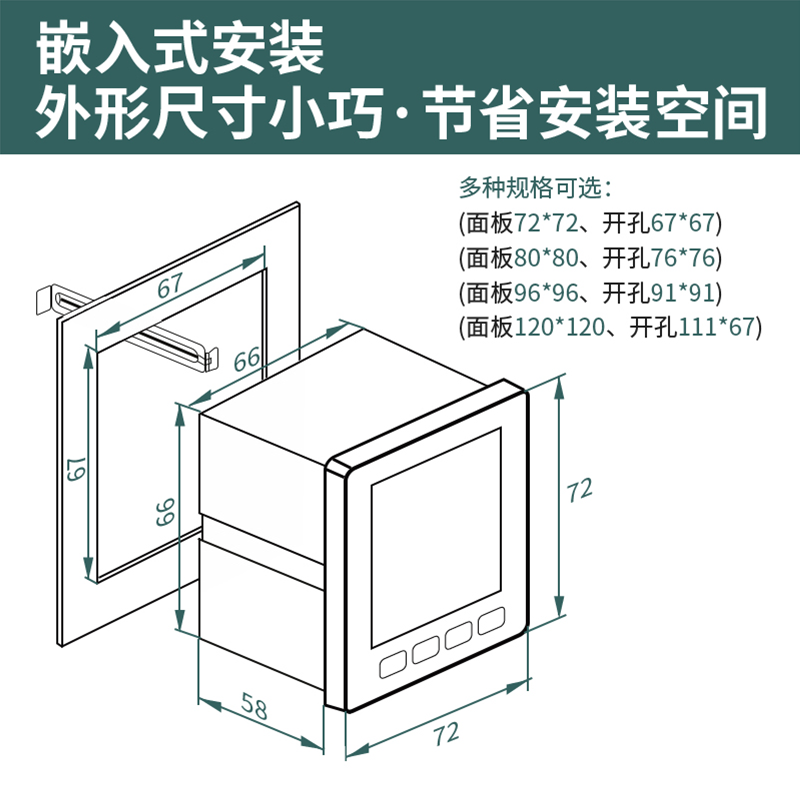 嵌入式安装
外形尺寸小巧·节省安装空间

多种规格可选：
(面板72*72、开孔67*67)
(面板80*80、开孔76*76)
(面板96*96、开孔91*91)
(面板120*120、开孔111*67)

67
66
67
66
72
58
72